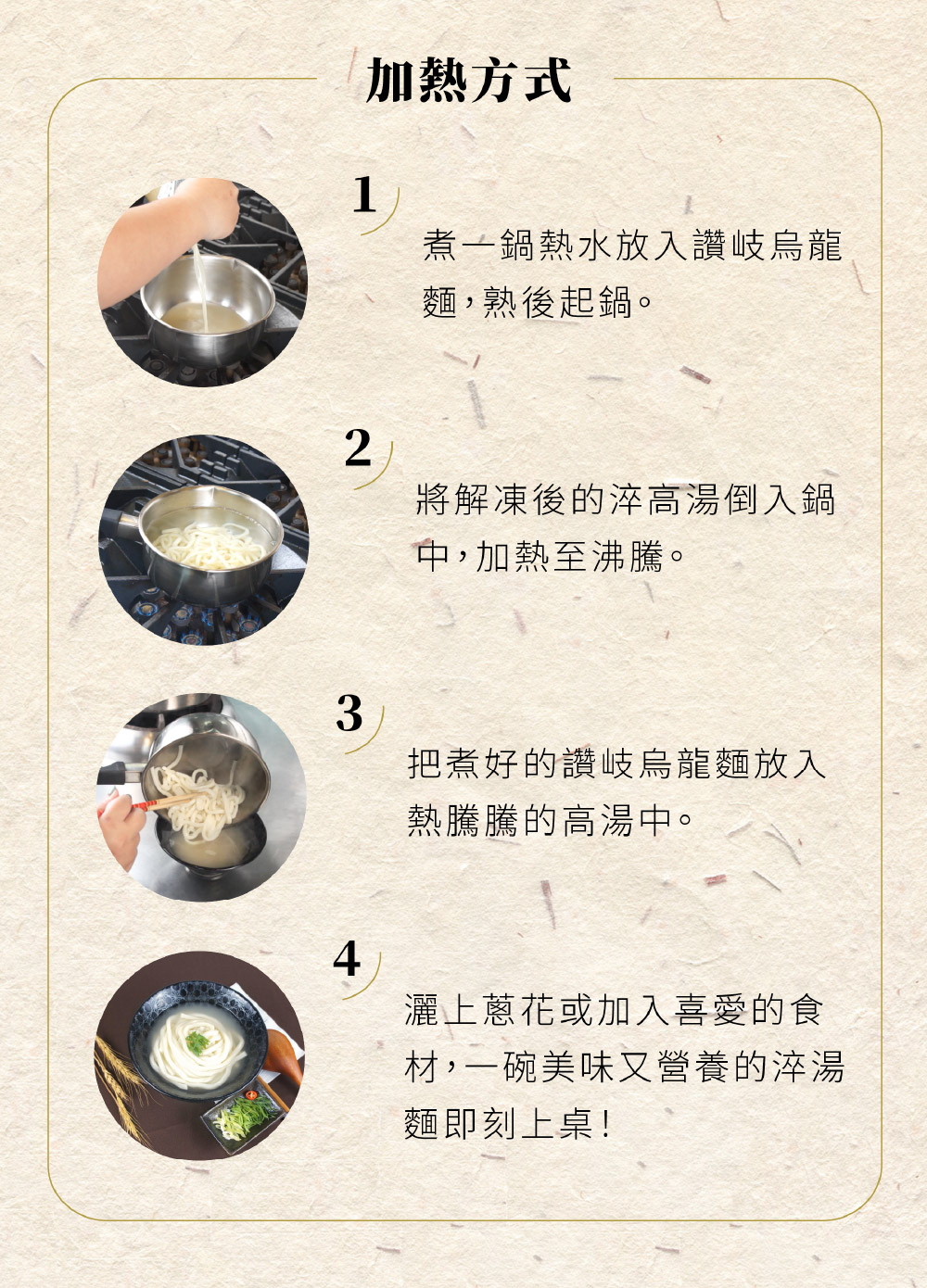 加熱方式

1

煮一鍋熱水放入讚岐烏龍麵，熟後起鍋。

2

將解凍後的淬高湯倒入鍋中，加熱至沸騰。

3

把煮好的讚岐烏龍麵放入熱騰騰的高湯中。

4

灑上蔥花或加入喜愛的食材，一碗美味又營養的淬湯麵即刻上桌！